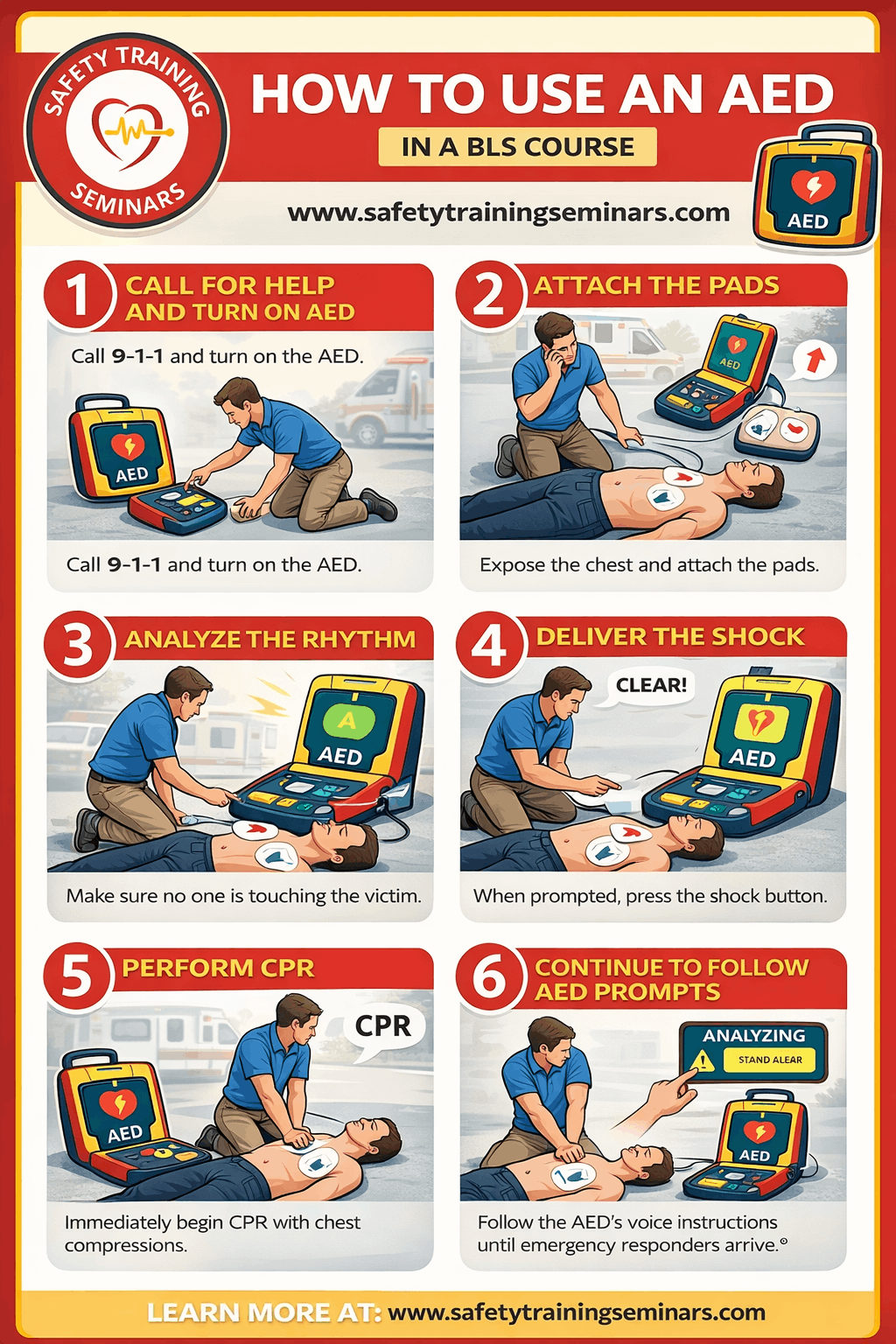 SAFETY TRAINING SEMINARS

HOW TO USE AN AED

IN A BLS COURSE

www.safetytrainingseminars.com

AED

1 CALL FOR HELP AND TURN ON AED

Call 9-1-1 and turn on the AED.

AED

Call 9-1-1 and turn on the AED.

2 ATTACH THE PADS

AED

Expose the chest and attach the pads.

3 ANALYZE THE RHYTHM

A

AED

Make sure no one is touching the victim.

4 DELIVER THE SHOCK

CLEAR!

AED

When prompted, press the shock button.

5 PERFORM CPR

CPR

AED

Immediately begin CPR with chest compressions.

6 CONTINUE TO FOLLOW AED PROMPTS

ANALYZING

STAND ALEAR

AED

Follow the AED's voice instructions until emergency responders arrive.°

LEARN MORE AT: www.safetytrainingseminars.com