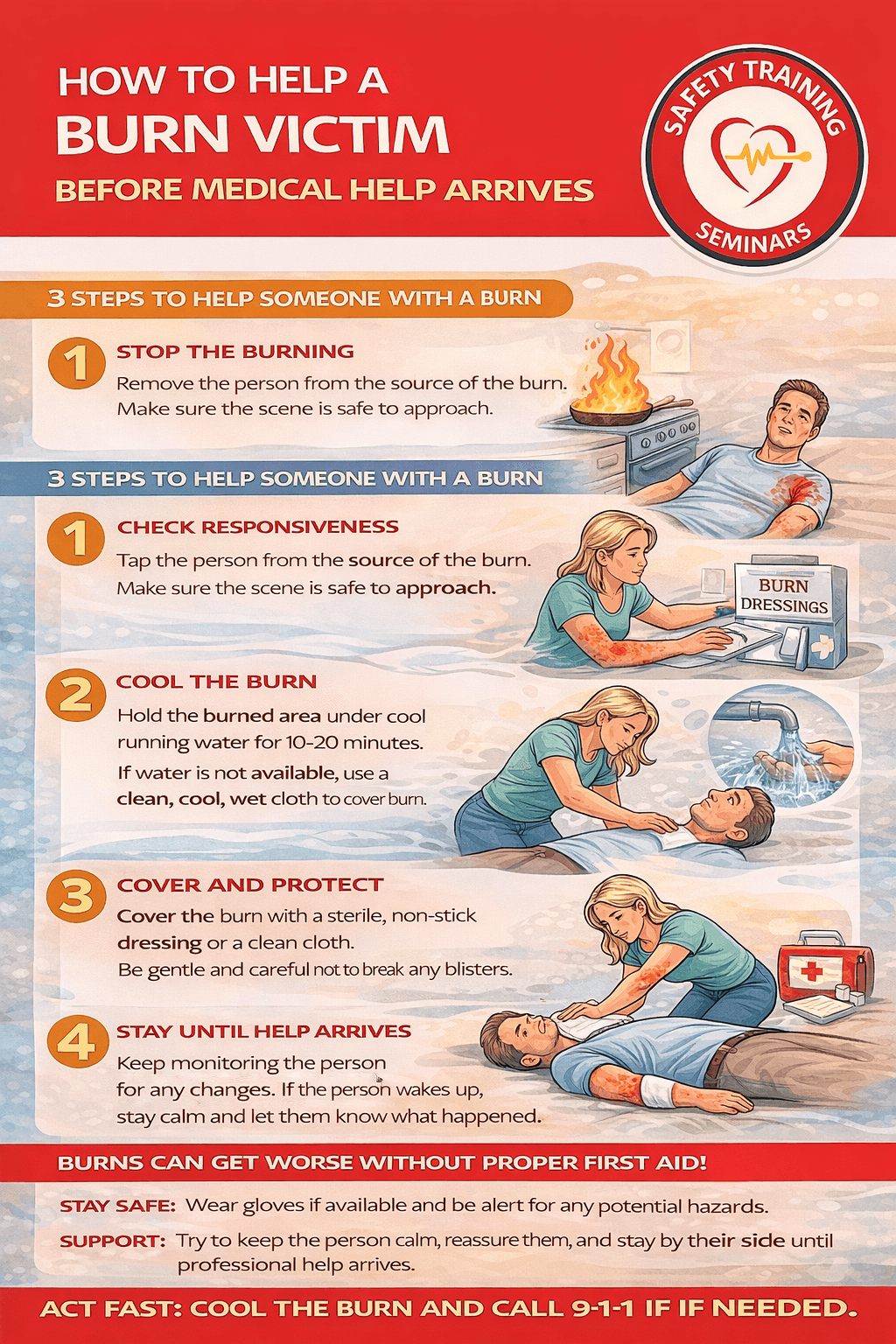 HOW TO HELP A
BURN VICTIM
BEFORE MEDICAL HELP ARRIVES

SAFETY TRAINING
SEMINARS

3 STEPS TO HELP SOMEONE WITH A BURN

1 STOP THE BURNING
Remove the person from the source of the burn. Make sure the scene is safe to approach.

3 STEPS TO HELP SOMEONE WITH A BURN

1 CHECK RESPONSIVENESS
Tap the person from the source of the burn. Make sure the scene is safe to approach.

BURN DRESSINGS

2 COOL THE BURN
Hold the burned area under cool running water for 10-20 minutes.
If water is not available, use a clean, cool, wet cloth to cover burn.

3 COVER AND PROTECT
Cover the burn with a sterile, non-stick dressing or a clean cloth.
Be gentle and careful not to break any blisters.

4 STAY UNTIL HELP ARRIVES
Keep monitoring the person for any changes. If the person wakes up, stay calm and let them know what happened.

BURNS CAN GET WORSE WITHOUT PROPER FIRST AID!

STAY SAFE: Wear gloves if available and be alert for any potential hazards.

SUPPORT: Try to keep the person calm, reassure them, and stay by their side until professional help arrives.

ACT FAST: COOL THE BURN AND CALL 9-1-1 IF IF NEEDED.